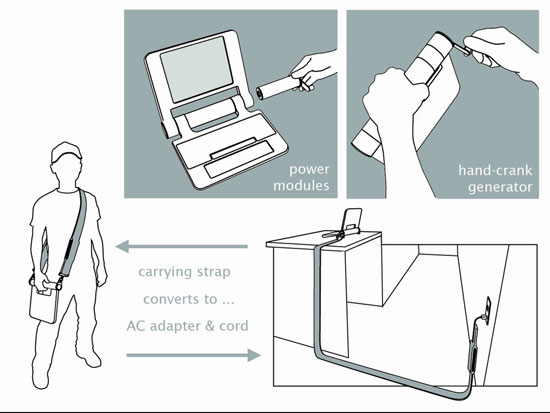 power modules

hand-crank generator

carrying strap

converts to ...

AC adapter & cord